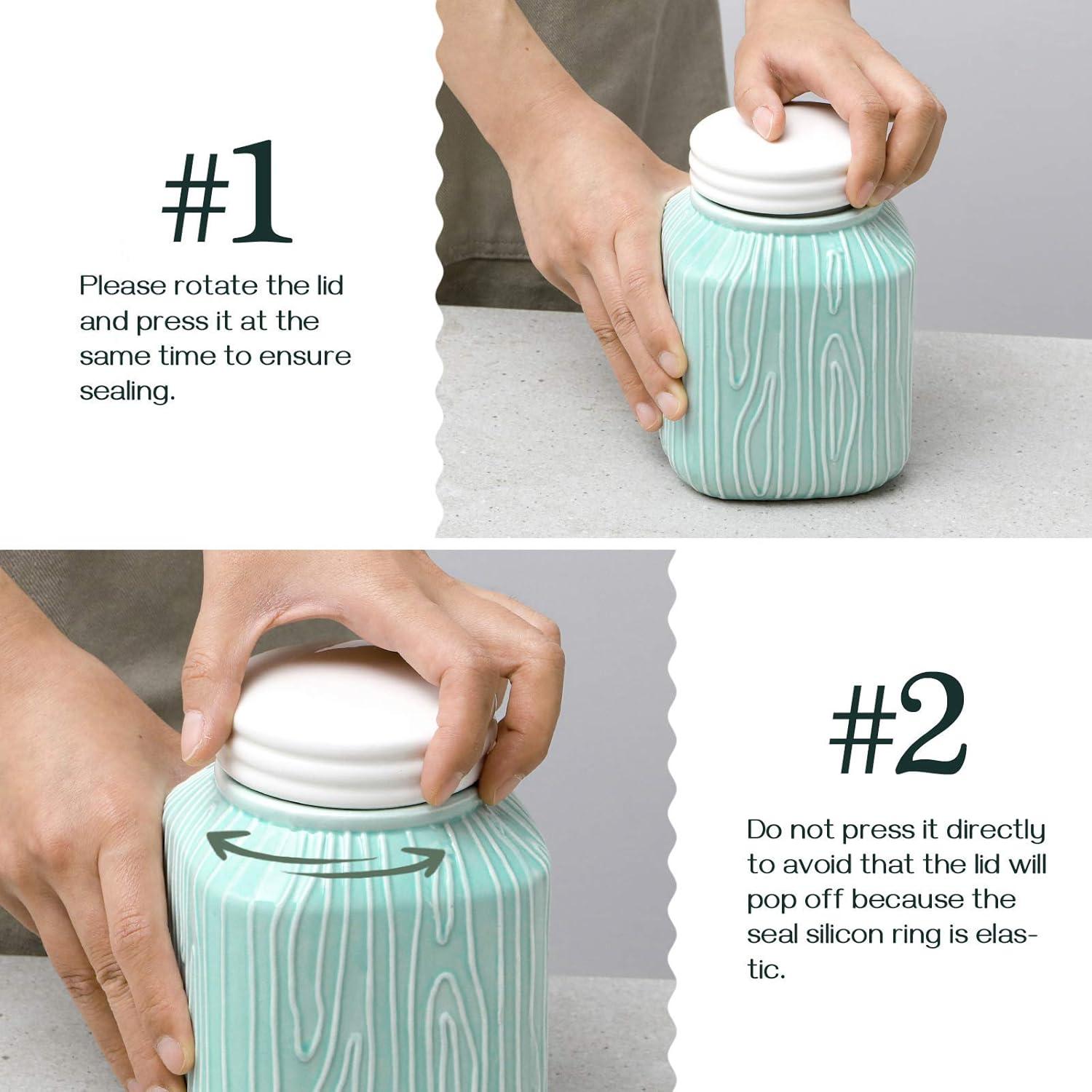 #1

Please rotate the lid and press it at the same time to ensure sealing.

#2

Do not press it directly to avoid that the lid will pop off because the seal silicon ring is elastic.