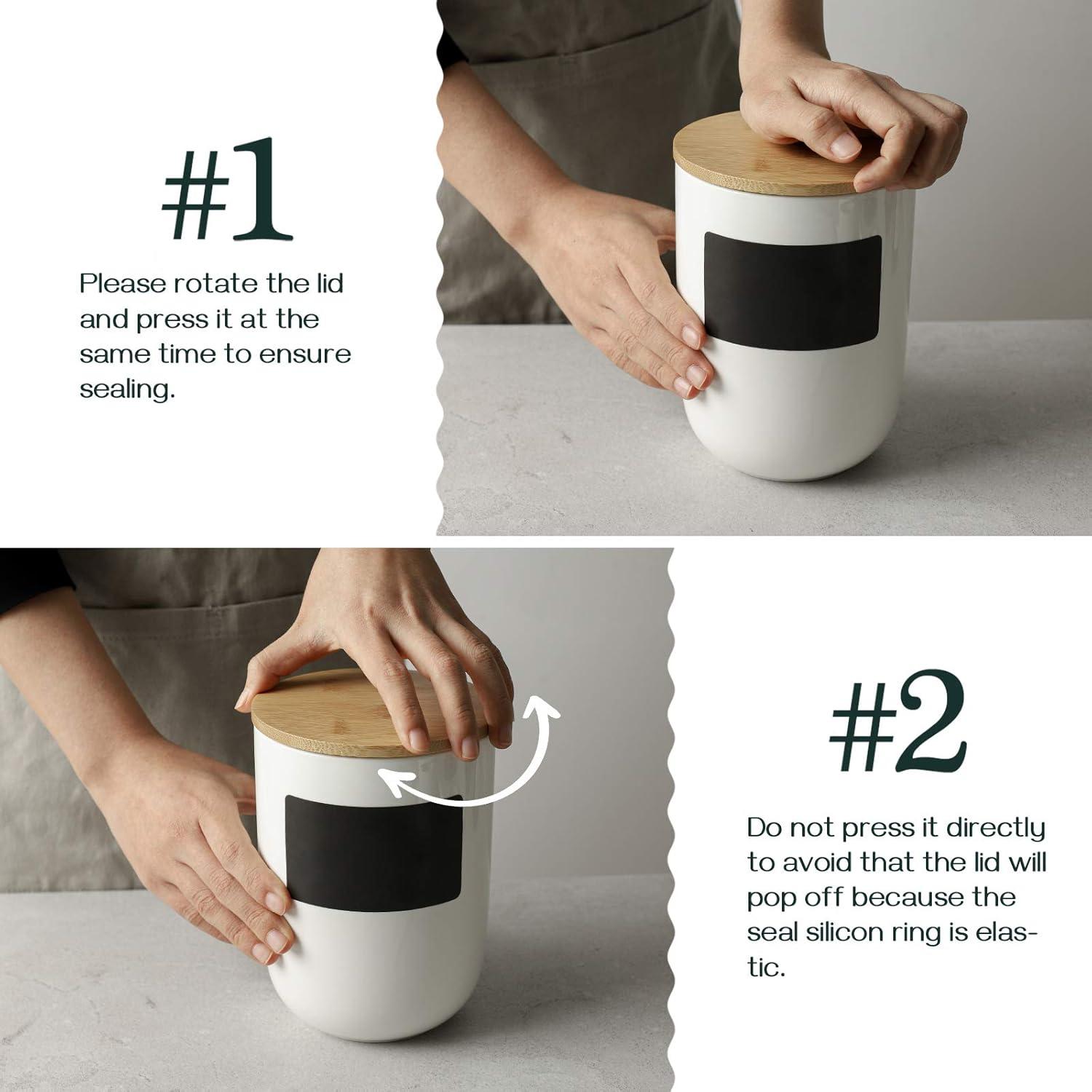 #1

Please rotate the lid and press it at the same time to ensure sealing.

#2

Do not press it directly to avoid that the lid will pop off because the seal silicon ring is elastic.